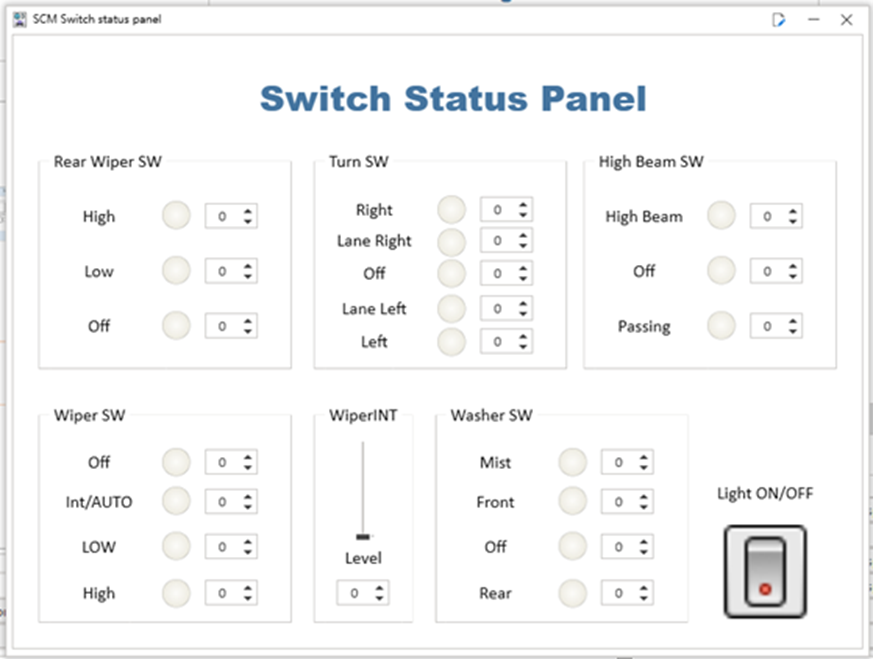 SCM Switch status panel

Switch Status Panel

Rear Wiper SW
High 0
Low 0
Off 0

Turn SW
Right 0
Lane Right 0
Off 0
Lane Left 0
Left 0

High Beam SW
High Beam 0
Off 0
Passing 0

Wiper SW
Off 0
Int/AUTO 0
LOW 0
High 0

WiperINT
Level
0

Washer SW
Mist 0
Front 0
Off 0
Rear 0

Light ON/OFF